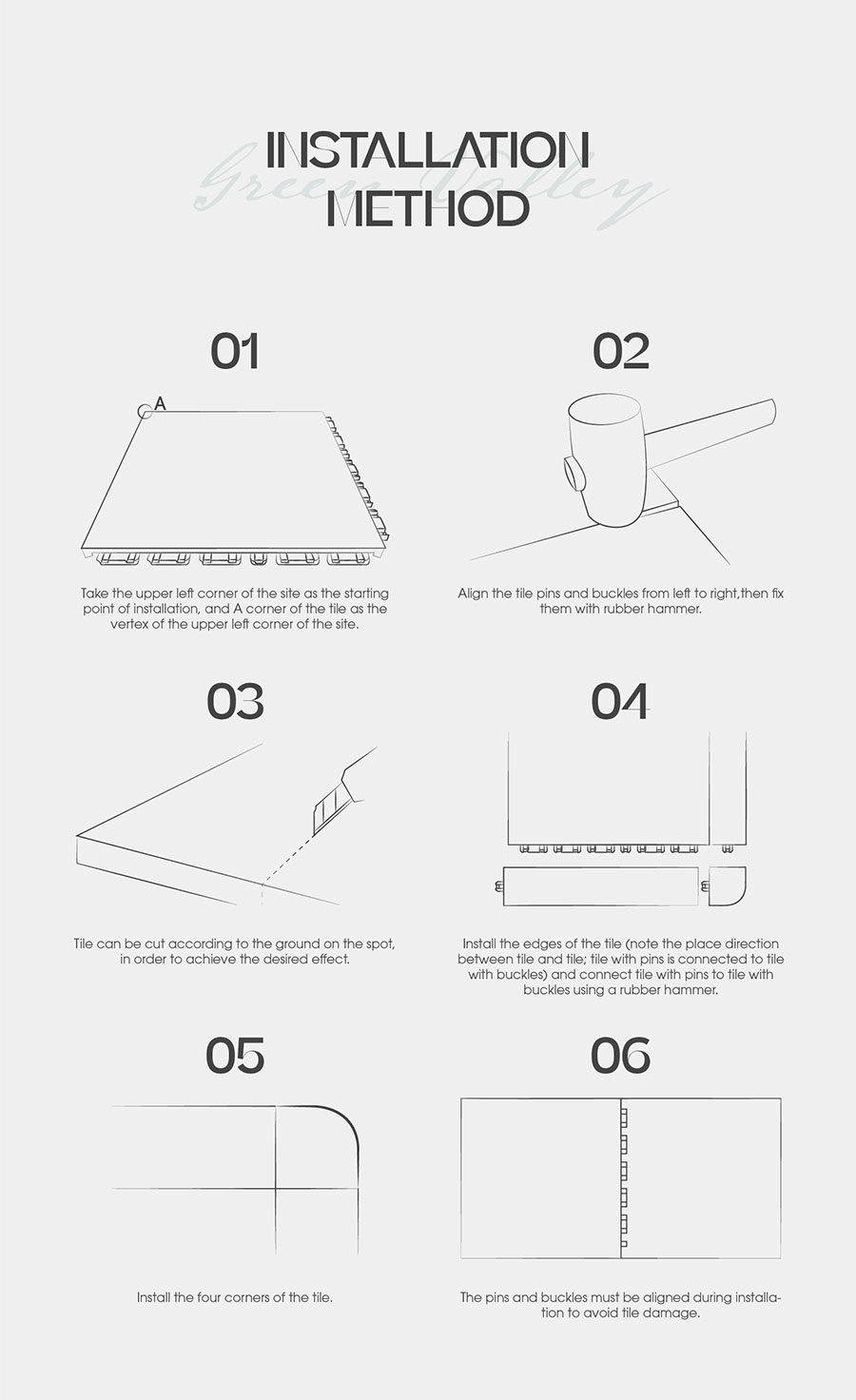 INSTALLATION METHOD

Green Valley

01

A

Take the upper left corner of the site as the starting point of installation, and A corner of the tile as the vertex of the upper left corner of the site.

02

Align the tile pins and buckles from left to right,then fix them with rubber hammer.

03

Tile can be cut according to the ground on the spot, in order to achieve the desired effect.

04

Install the edges of the tile (note the place direction between tile and tile; tile with pins is connected to tile with buckles) and connect tile with pins to tile with buckles using a rubber hammer.

05

Install the four corners of the tile.

06

The pins and buckles must be aligned during installation to avoid tile damage.