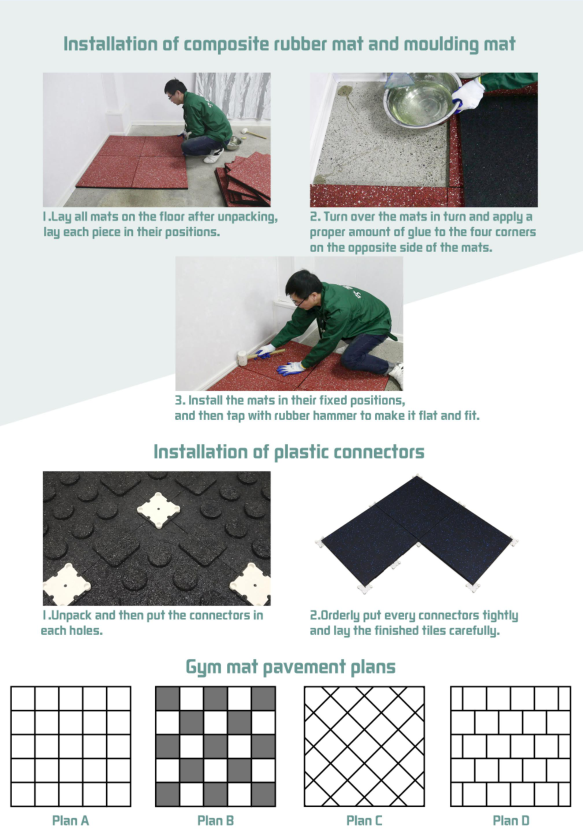 Installation of composite rubber mat and moulding mat

1.Lay all mats on the floor after unpacking, lay each piece in their positions.

2. Turn over the mats in turn and apply a proper amount of glue to the four corners on the opposite side of the mats.

3. Install the mats in their fixed positions, and then tap with rubber hammer to make it flat and fit.

Installation of plastic connectors

1.Unpack and then put the connectors in each holes.

2.Orderly put every connectors tightly and lay the finished tiles carefully.

Gym mat pavement plans

Plan A

Plan B

Plan C

Plan D