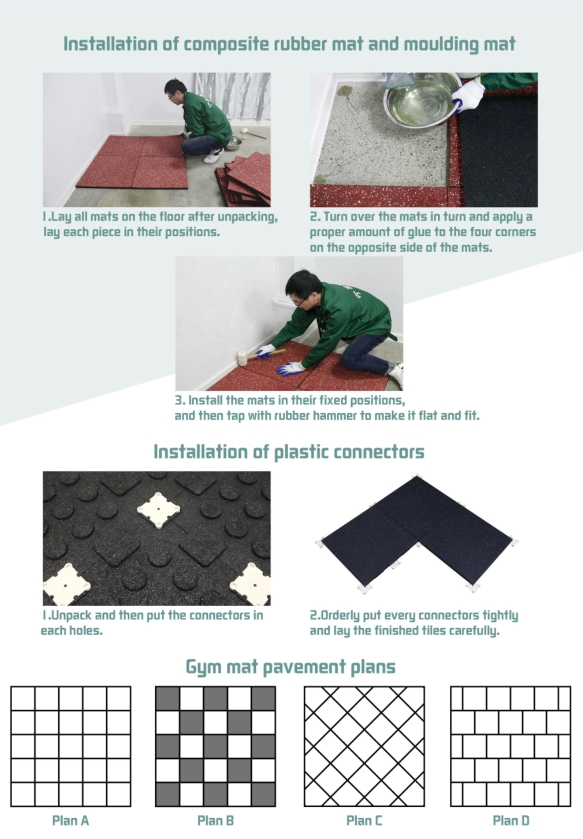 Installation of composite rubber mat and moulding mat

1.Lay all mats on the floor after unpacking, lay each piece in their positions.

2. Turn over the mats in turn and apply a proper amount of glue to the four corners on the opposite side of the mats.

3. Install the mats in their fixed positions, and then tap with rubber hammer to make it flat and fit.

Installation of plastic connectors

1.Unpack and then put the connectors in each holes.

2.Orderly put every connectors tightly and lay the finished tiles carefully.

Gym mat pavement plans

Plan A

Plan B

Plan C

Plan D