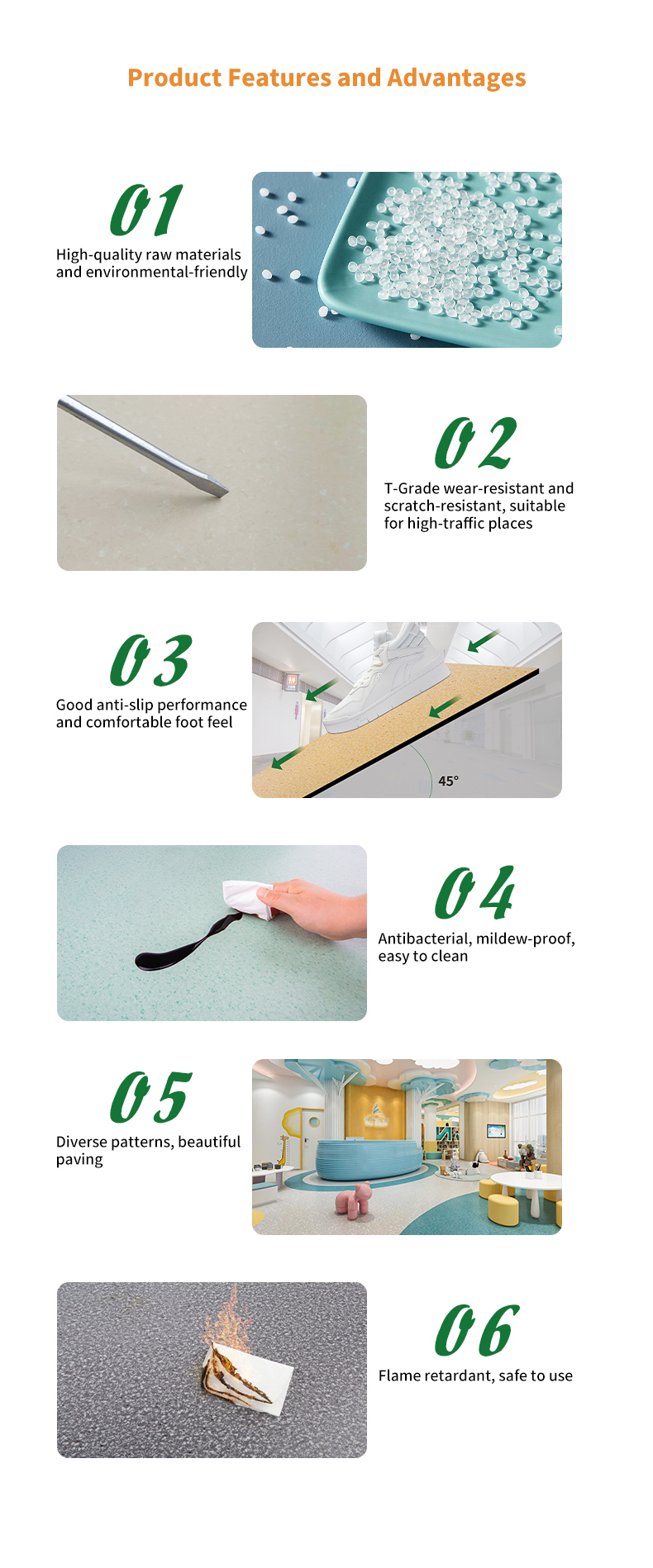 Product Features and Advantages

01
High-quality raw materials and environmental-friendly

02
T-Grade wear-resistant and scratch-resistant, suitable for high-traffic places

03
Good anti-slip performance and comfortable foot feel

45°

04
Antibacterial, mildew-proof, easy to clean

05
Diverse patterns, beautiful paving

06
Flame retardant, safe to use